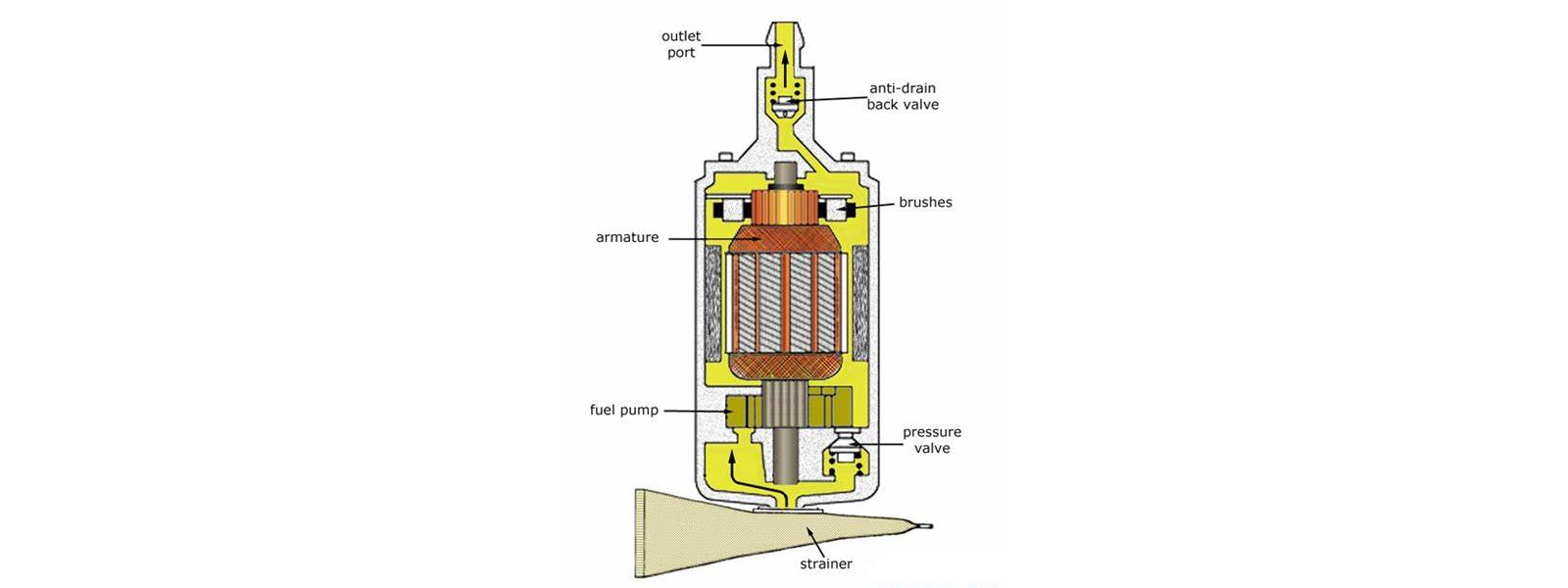 outlet port

anti-drain back valve

brushes

armature

fuel pump

pressure valve

strainer